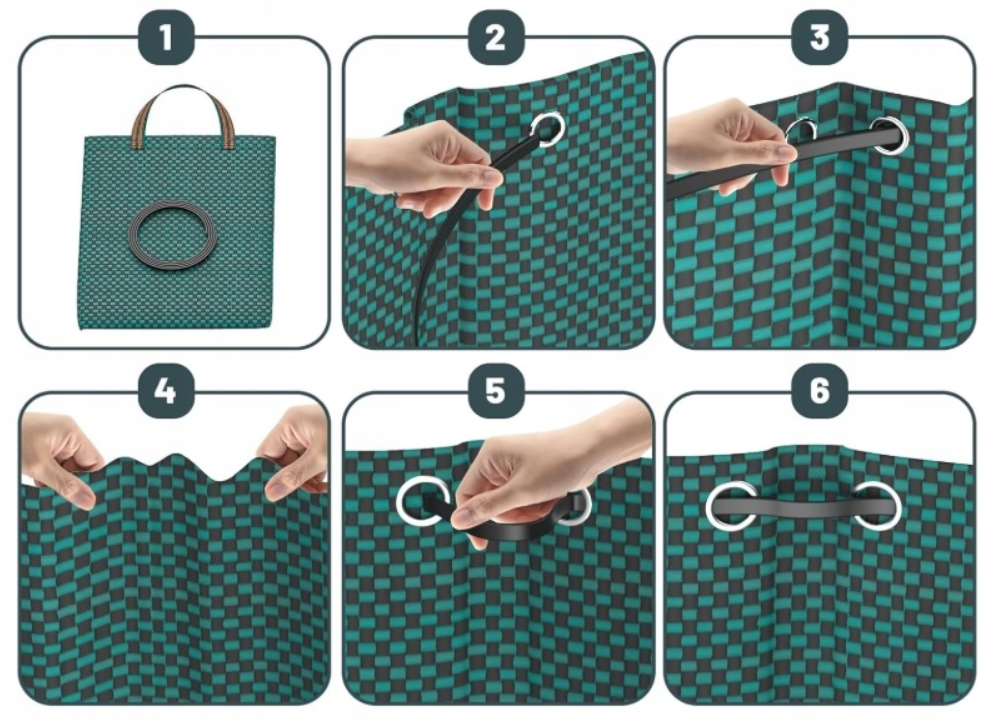 1

2

3

4

5

6